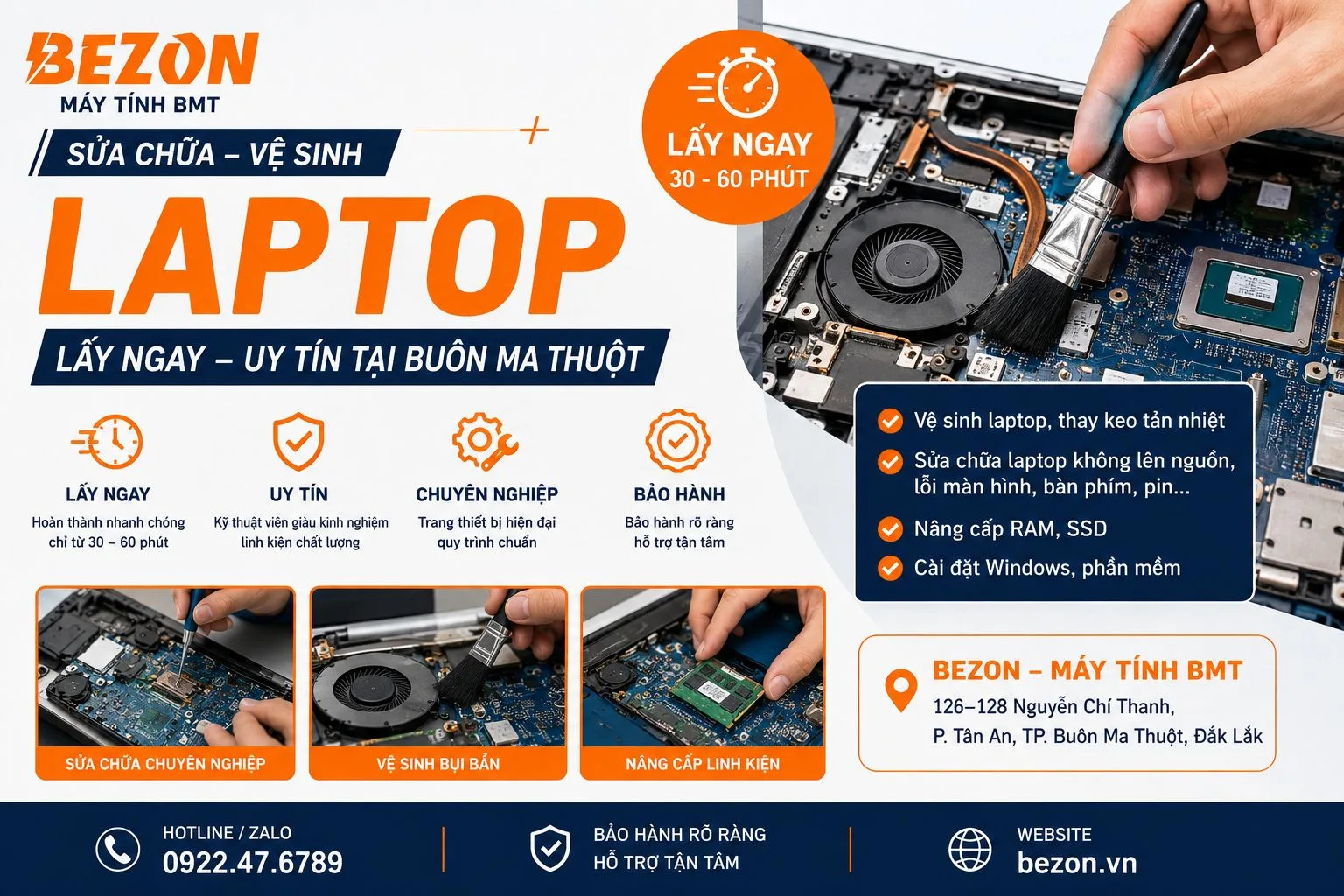 BEZON
MÁY TÍNH BMT

SỬA CHỮA – VỆ SINH
LAPTOP
LẤY NGAY – UY TÍN TẠI BUÔN MA THUỘT

LẤY NGAY
30 - 60 PHÚT

LẤY NGAY
Hoàn thành nhanh chóng chỉ từ 30 – 60 phút

UY TÍN
Kỹ thuật viên giàu kinh nghiệm linh kiện chất lượng

CHUYÊN NGHIỆP
Trang thiết bị hiện đại quy trình chuẩn

BẢO HÀNH
Bảo hành rõ ràng hỗ trợ tận tâm

Vệ sinh laptop, thay keo tản nhiệt
Sửa chữa laptop không lên nguồn, lỗi màn hình, bàn phím, pin...
Nâng cấp RAM, SSD
Cài đặt Windows, phần mềm

SỬA CHỮA CHUYÊN NGHIỆP
VỆ SINH BỤI BẨN
NÂNG CẤP LINH KIỆN

BEZON – MÁY TÍNH BMT
126–128 Nguyễn Chí Thanh, P. Tân An, TP. Buôn Ma Thuột, Đắk Lắk

HOTLINE / ZALO
0922.47.6789

BẢO HÀNH RÕ RÀNG
HỖ TRỢ TẬN TÂM

WEBSITE
bezon.vn